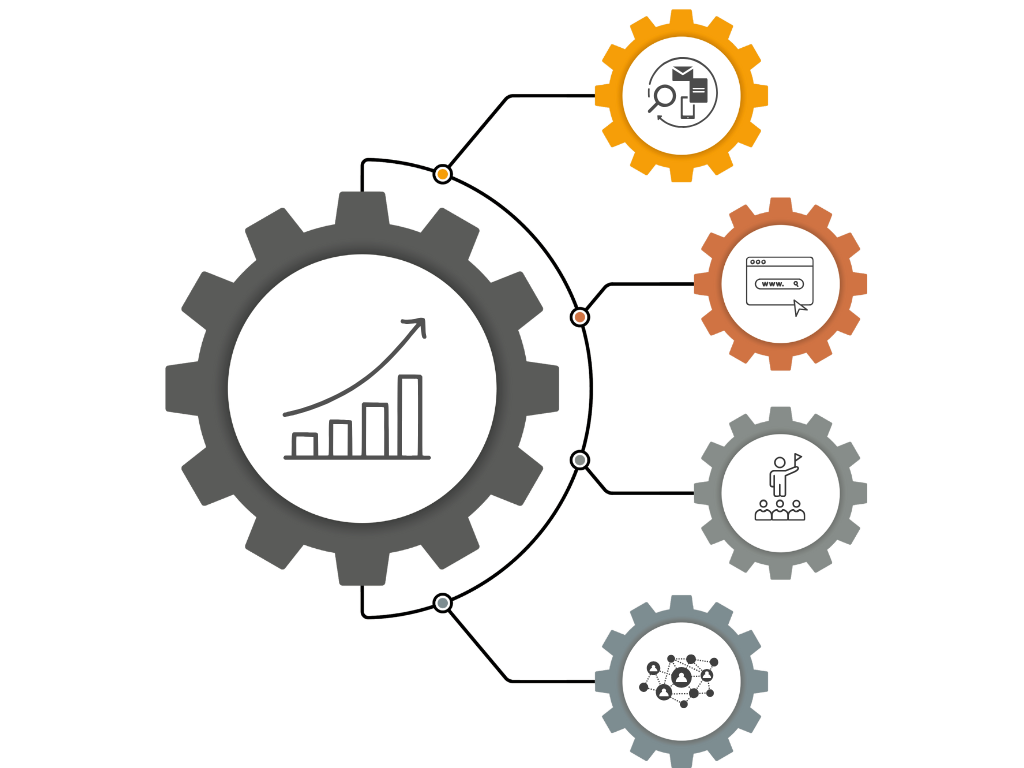 www.